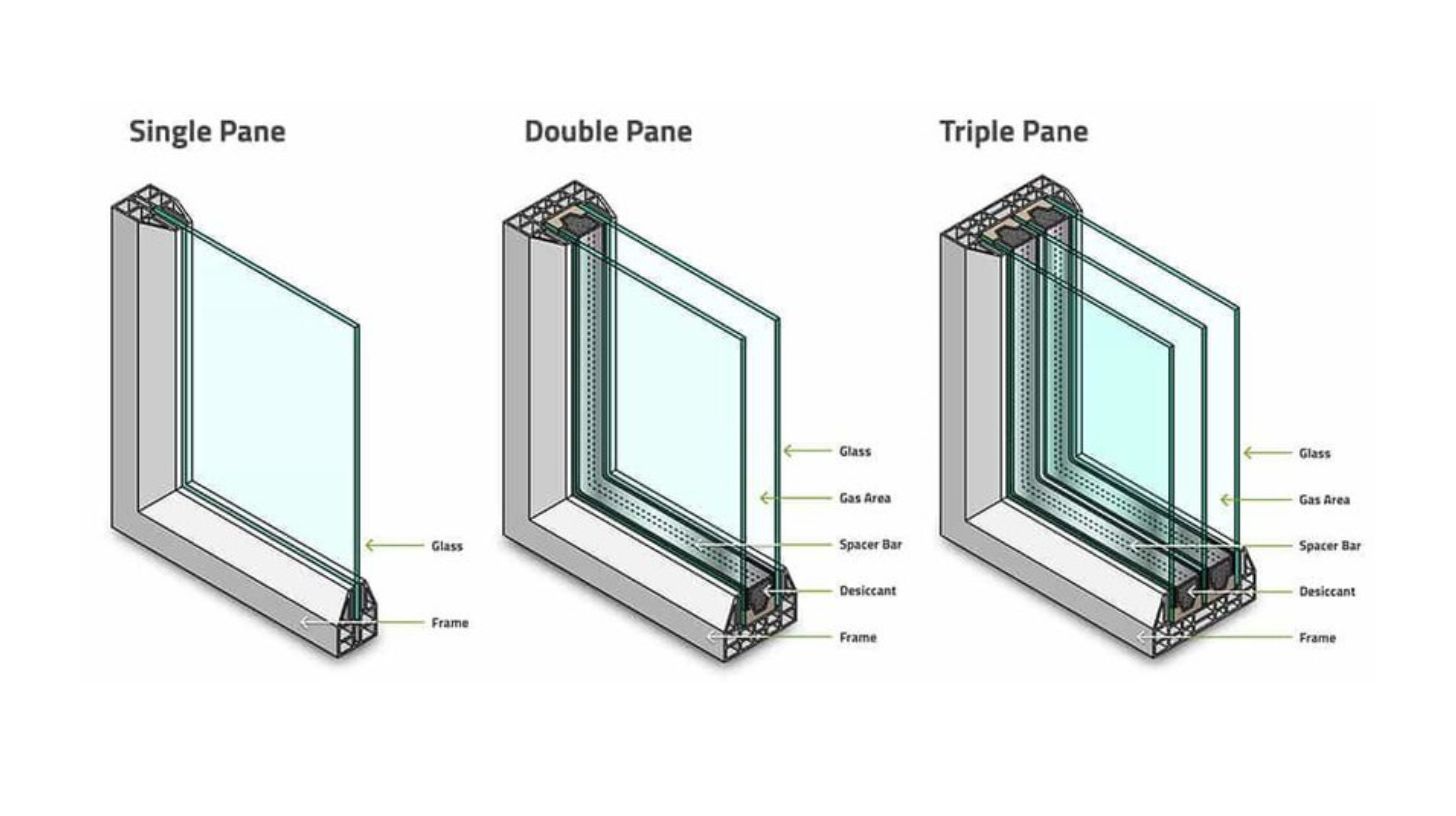 Single Pane

Glass
Frame

Double Pane

Glass
Gas Area
Spacer Bar
Desiccant
Frame

Triple Pane

Glass
Gas Area
Spacer Bar
Desiccant
Frame